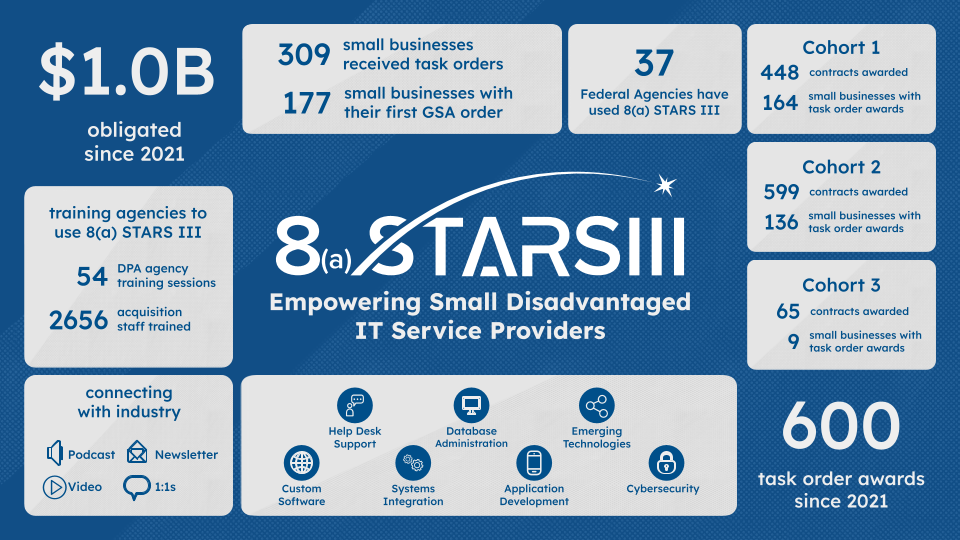 $1.0B

obligated since 2021

309 small businesses received task orders

177 small businesses with their first GSA order

37

Federal Agencies have used 8(a) STARS III

Cohort 1

448 contracts awarded

164 small businesses with task order awards

Cohort 2

599 contracts awarded

136 small businesses with task order awards

Cohort 3

65 contracts awarded

9 small businesses with task order awards

training agencies to use 8(a) STARS III

54 DPA agency training sessions

2656 acquisition staff trained

8(a) STARSIII

Empowering Small Disadvantaged IT Service Providers

connecting with industry

Podcast

Newsletter

Video

1:1s

Help Desk Support

Database Administration

Emerging Technologies

Custom Software

Systems Integration

Application Development

Cybersecurity

600

task order awards since 2021